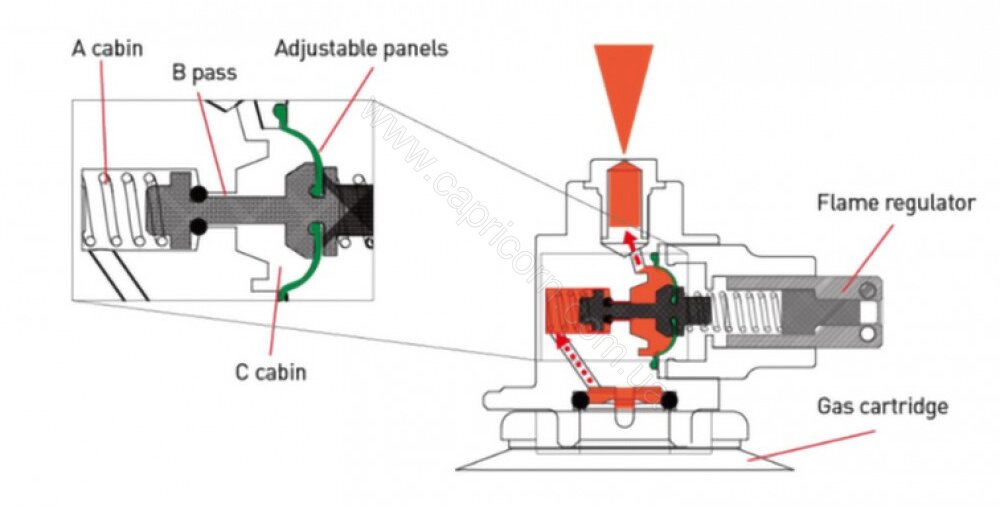 A cabin
B pass
Adjustable panels
C cabin
Flame regulator
Gas cartridge
www.capricorn.com.ua