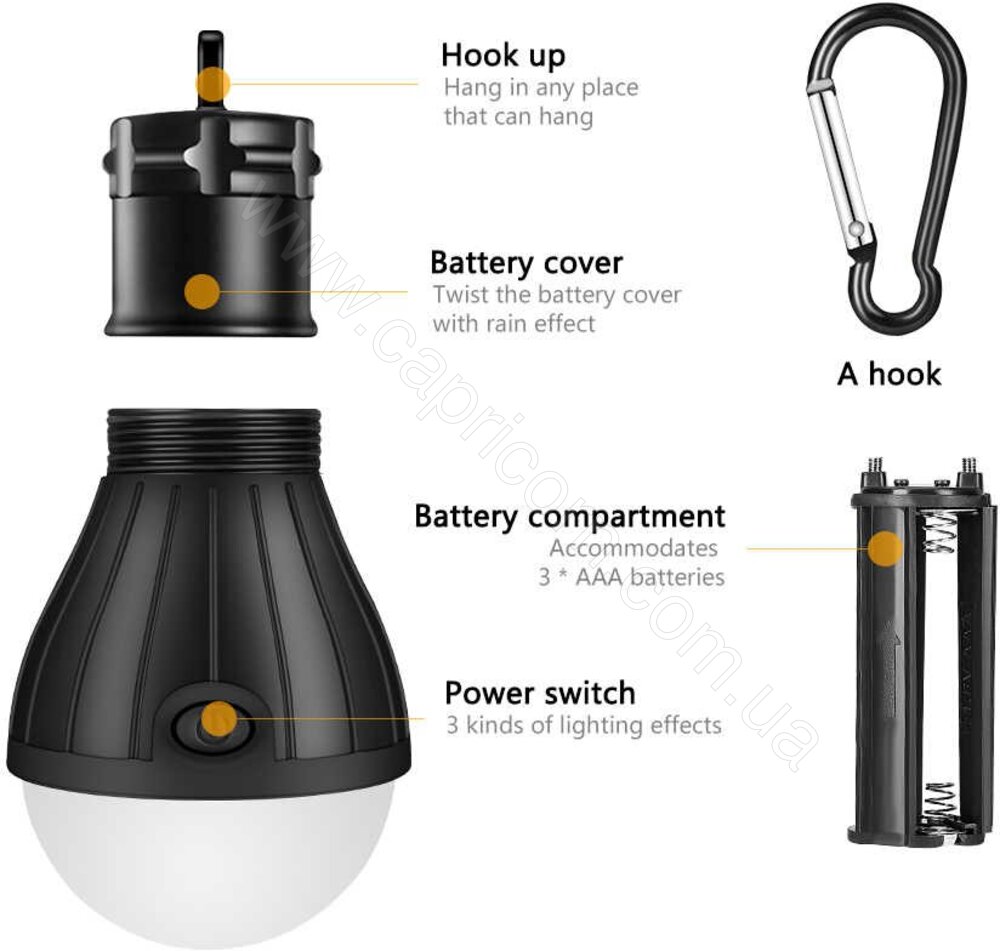 Hook up
Hang in any place that can hang

Battery cover
Twist the battery cover with rain effect

A hook

Battery compartment
Accommodates 3 * AAA batteries

Power switch
3 kinds of lighting effects

www.capricorn.com.ua